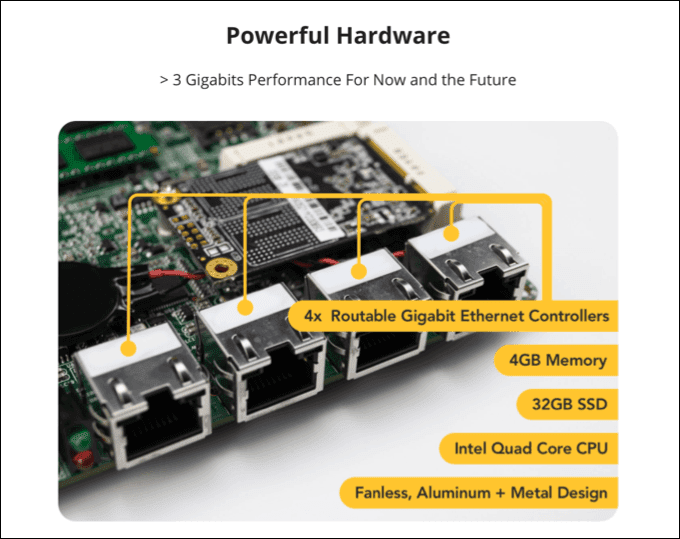 Powerful Hardware

> 3 Gigabits Performance For Now and the Future

4x Routable Gigabit Ethernet Controllers

4GB Memory

32GB SSD

Intel Quad Core CPU

Fanless, Aluminum + Metal Design