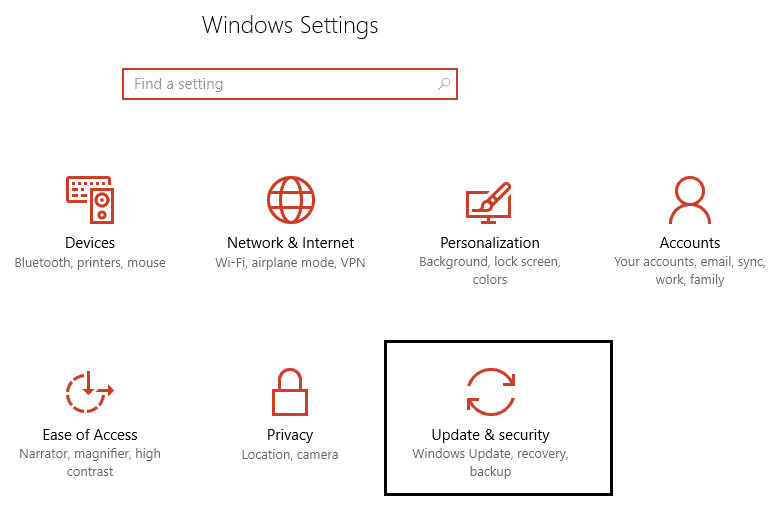 Windows Settings

Find a setting

Devices
Bluetooth, printers, mouse

Network & Internet
Wi-Fi, airplane mode, VPN

Personalization
Background, lock screen, colors

Accounts
Your accounts, email, sync, work, family

Ease of Access
Narrator, magnifier, high contrast

Privacy
Location, camera

Update & security
Windows Update, recovery, backup