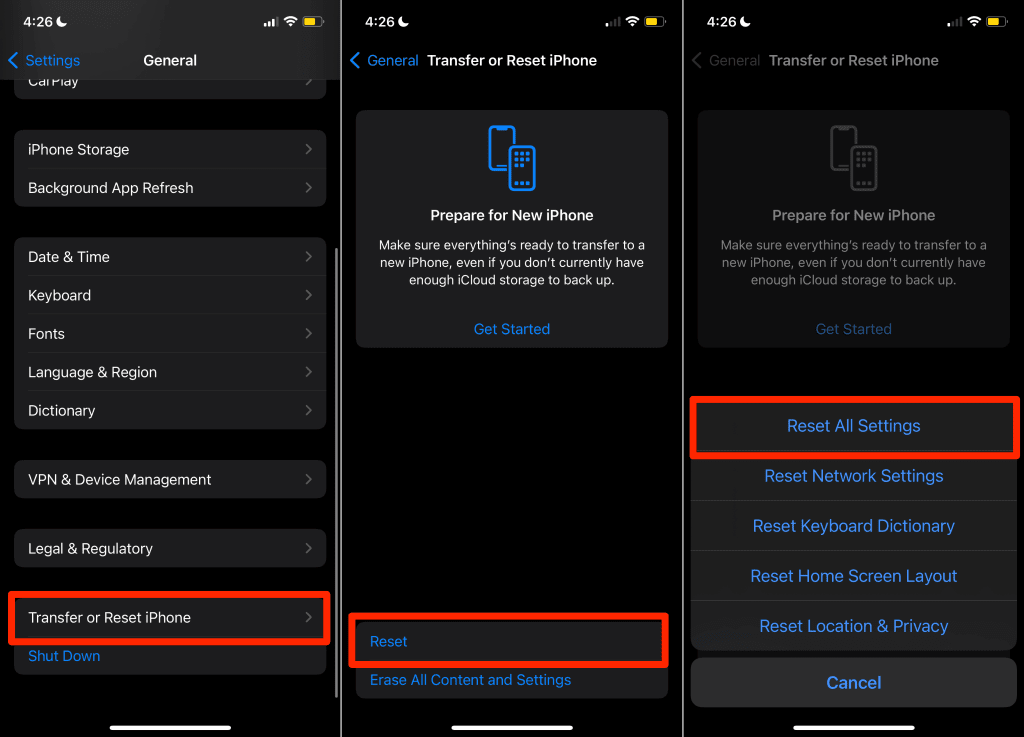 4:26

Settings General

CarPlay

iPhone Storage

Background App Refresh

Date & Time

Keyboard

Fonts

Language & Region

Dictionary

VPN & Device Management

Legal & Regulatory

Transfer or Reset iPhone

Shut Down

4:26

General Transfer or Reset iPhone

Prepare for New iPhone

Make sure everything's ready to transfer to a new iPhone, even if you don't currently have enough iCloud storage to back up.

Get Started

Reset

Erase All Content and Settings

4:26

General Transfer or Reset iPhone

Prepare for New iPhone

Make sure everything's ready to transfer to a new iPhone, even if you don't currently have enough iCloud storage to back up.

Get Started

Reset All Settings

Reset Network Settings

Reset Keyboard Dictionary

Reset Home Screen Layout

Reset Location & Privacy

Cancel