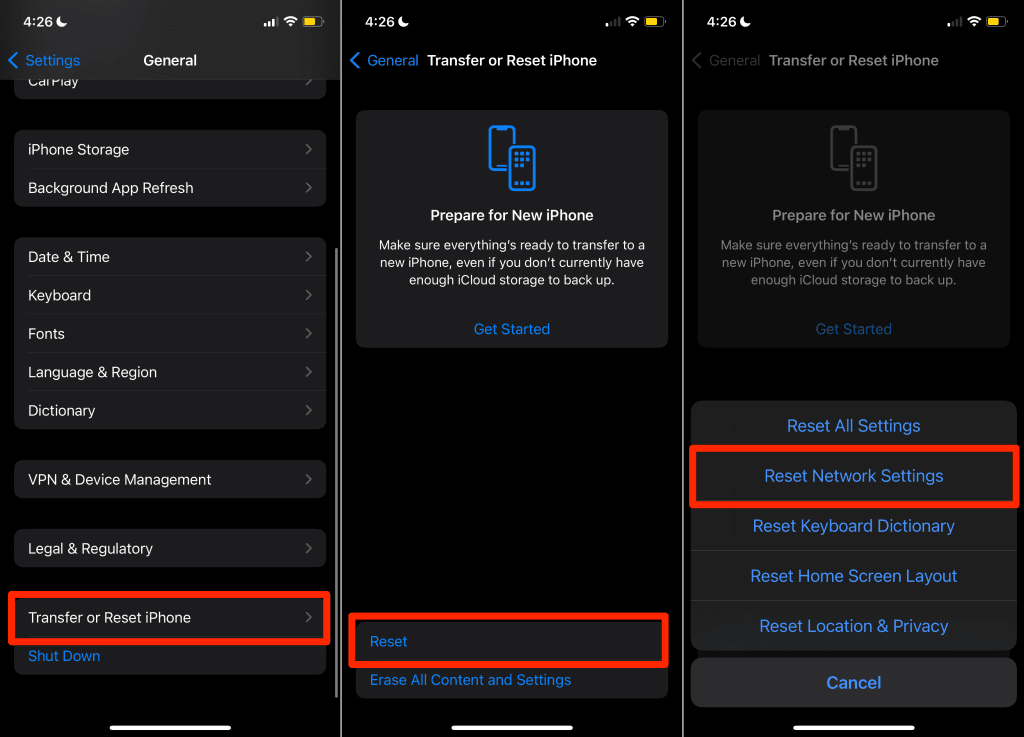 4:26

Settings General

CarPlay

iPhone Storage

Background App Refresh

Date & Time

Keyboard

Fonts

Language & Region

Dictionary

VPN & Device Management

Legal & Regulatory

Transfer or Reset iPhone

Shut Down

4:26

General Transfer or Reset iPhone

Prepare for New iPhone

Make sure everything's ready to transfer to a new iPhone, even if you don't currently have enough iCloud storage to back up.

Get Started

Reset

Erase All Content and Settings

4:26

General Transfer or Reset iPhone

Prepare for New iPhone

Make sure everything's ready to transfer to a new iPhone, even if you don't currently have enough iCloud storage to back up.

Get Started

Reset All Settings

Reset Network Settings

Reset Keyboard Dictionary

Reset Home Screen Layout

Reset Location & Privacy

Cancel